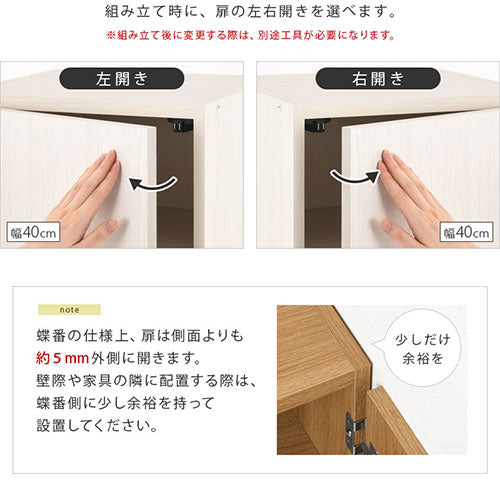 組み立て時に、扉の左右開きを選べます。

※組み立て後に変更する際は、別途工具が必要になります。

左開き

幅40cm

右開き

幅40cm

note

蝶番の仕様上、扉は側面よりも約5mm外側に開きます。
壁際や家具の隣に配置する際は、蝶番側に少し余裕を持って設置してください。

少しだけ余裕を