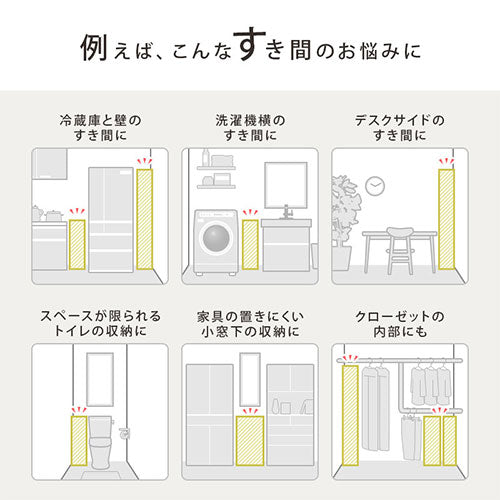 例えば、こんなすき間のお悩みに

冷蔵庫と壁の
すき間に

洗濯機横の
すき間に

デスクサイドの
すき間に

スペースが限られる
トイレの収納に

家具の置きにくい
小窓下の収納に

クローゼットの
内部にも