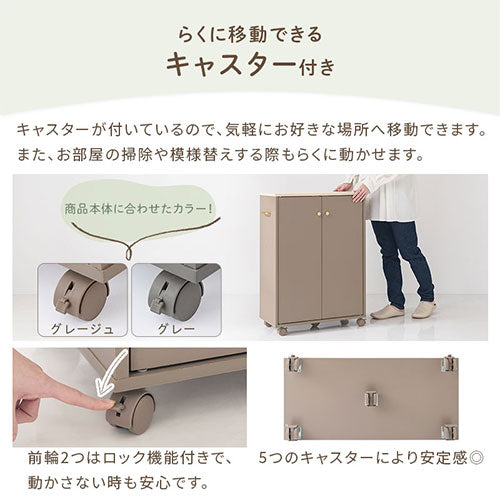 らくに移動できる
キャスター付き

キャスターが付いているので、気軽にお好きな場所へ移動できます。また、お部屋の掃除や模様替えする際もらくに動かせます。

商品本体に合わせたカラー！

グレージュ

グレー

前輪2つはロック機能付きで、動かさない時も安心です。

5つのキャスターにより安定感◎