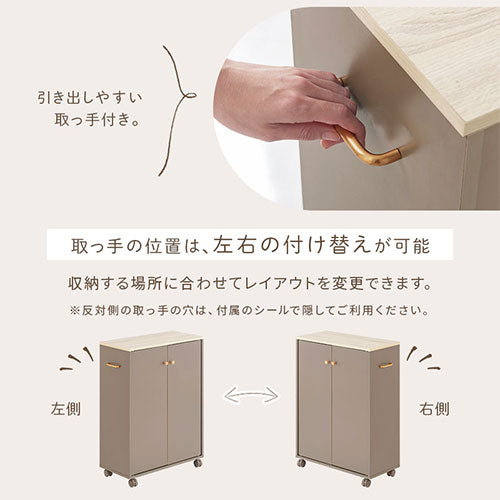 引き出しやすい
取っ手付き。

取っ手の位置は、左右の付け替えが可能

収納する場所に合わせてレイアウトを変更できます。

※反対側の取っ手の穴は、付属のシールで隠してご利用ください。

左側

右側