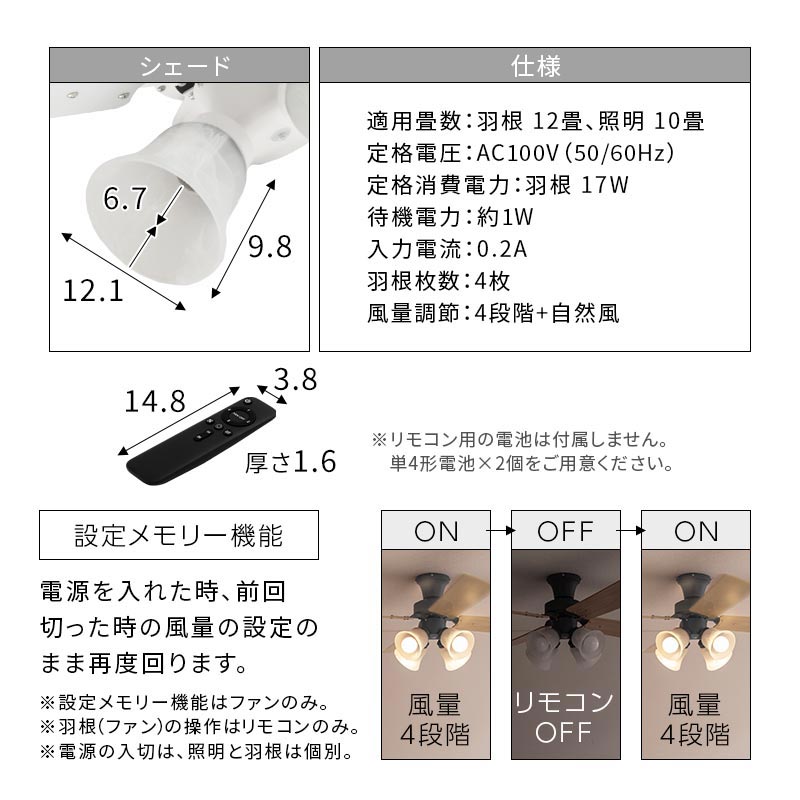 シェード

6.7

9.8

12.1

仕様

適用畳数：羽根 12畳、照明 10畳
定格電圧：AC100V（50/60Hz）
定格消費電力：羽根 17W
待機電力：約1W
入力電流：0.2A
羽根枚数：4枚
風量調節：4段階+自然風

14.8

3.8

厚さ1.6

※リモコン用の電池は付属しません。
単4形電池×2個をご用意ください。

設定メモリー機能

電源を入れた時、前回切った時の風量の設定のまま再度回ります。

※設定メモリー機能はファンのみ。
※羽根(ファン)の操作はリモコンのみ。
※電源の入切は、照明と羽根は個別。

ON

風量
4段階

OFF

リモコン
OFF

ON

風量
4段階