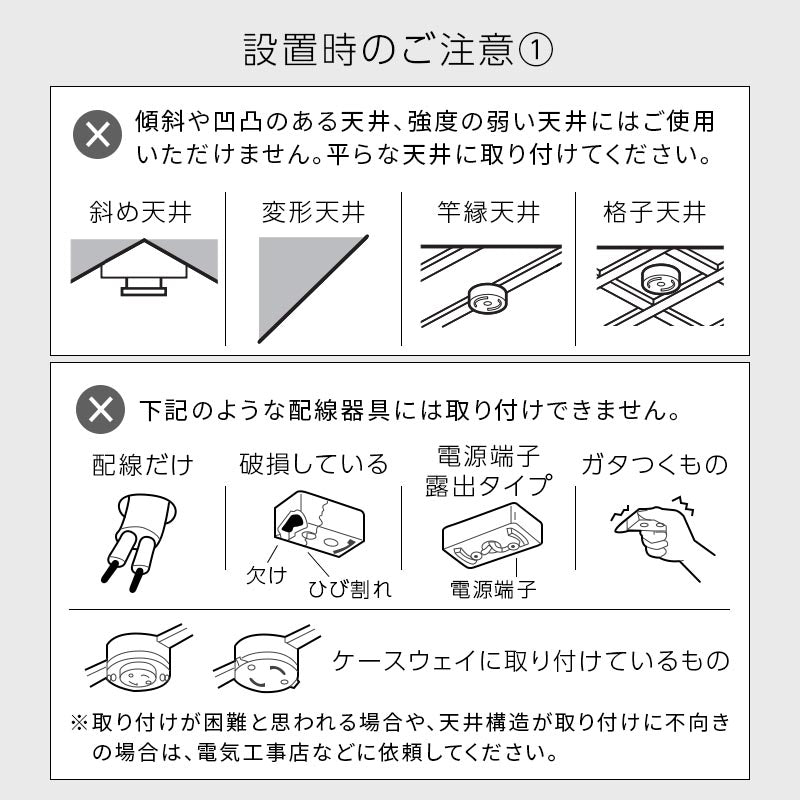 設置時のご注意①

傾斜や凹凸のある天井、強度の弱い天井にはご使用いただけません。平らな天井に取り付けてください。

斜め天井

変形天井

竿縁天井

格子天井

下記のような配線器具には取り付けできません。

配線だけ

破損している

欠け

ひび割れ

電源端子露出タイプ

電源端子

ガタつくもの

ケースウェイに取り付けているもの

※取り付けが困難と思われる場合や、天井構造が取り付けに不向きの場合は、電気工事店などに依頼してください。