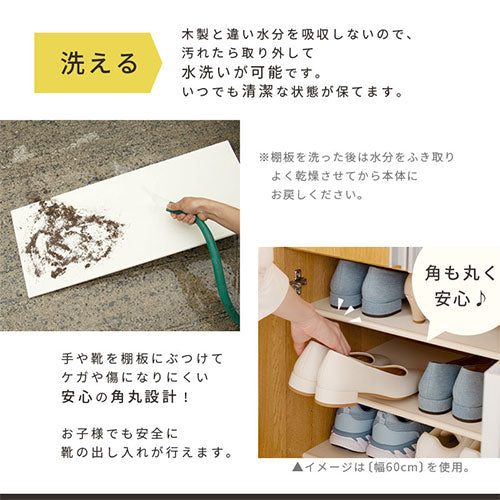 洗える

木製と違い水分を吸収しないので、
汚れたら取り外して
水洗いが可能です。
いつでも清潔な状態が保てます。

※棚板を洗った後は水分をふき取り
よく乾燥させてから本体に
お戻しください。

角も丸く
安心♪

手や靴を棚板にぶつけて
ケガや傷になりにくい
安心の角丸設計！

お子様でも安全に
靴の出し入れが行えます。

▲イメージは〔幅60cm〕を使用。