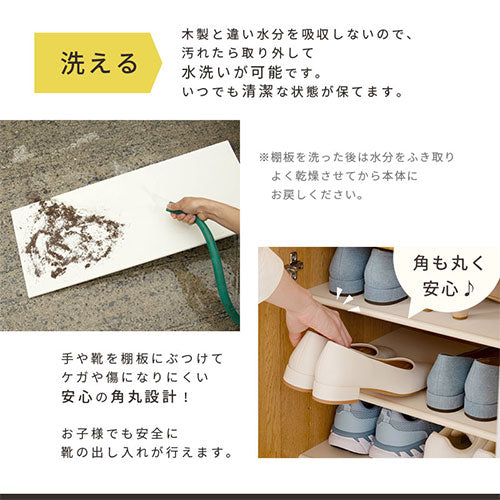 洗える

木製と違い水分を吸収しないので、汚れたら取り外して水洗いが可能です。いつでも清潔な状態が保てます。

※棚板を洗った後は水分をふき取りよく乾燥させてから本体にお戻しください。

角も丸く安心♪

手や靴を棚板にぶつけてケガや傷になりにくい安心の角丸設計！

お子様でも安全に靴の出し入れが行えます。