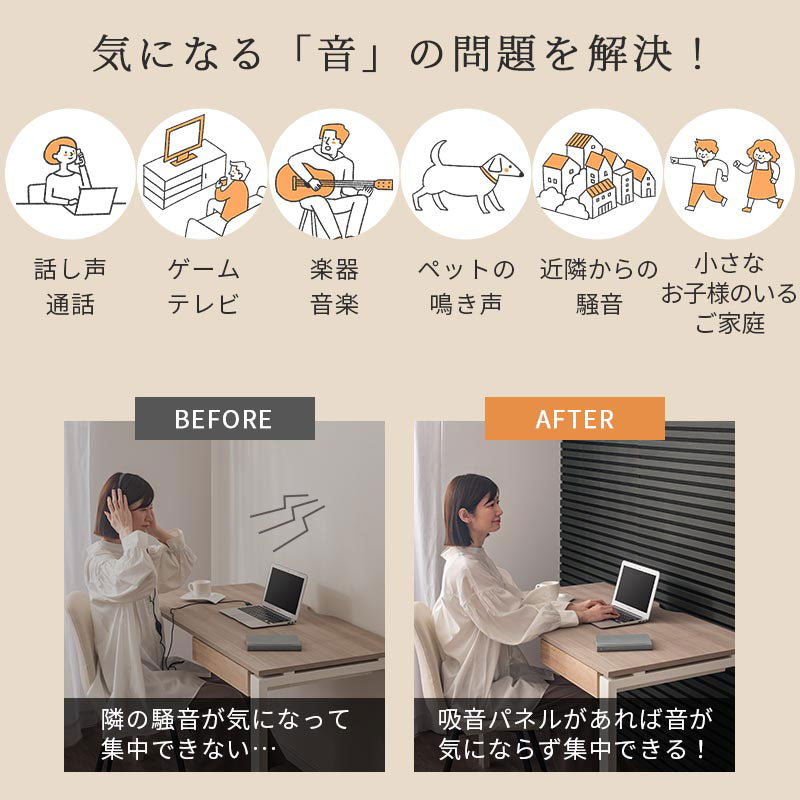 気になる「音」の問題を解決！

話し声
通話

ゲーム
テレビ

楽器
音楽

ペットの
鳴き声

近隣からの
騒音

小さな
お子様のいる
ご家庭

BEFORE

隣の騒音が気になって
集中できない…

AFTER

吸音パネルがあれば音が
気にならず集中できる！