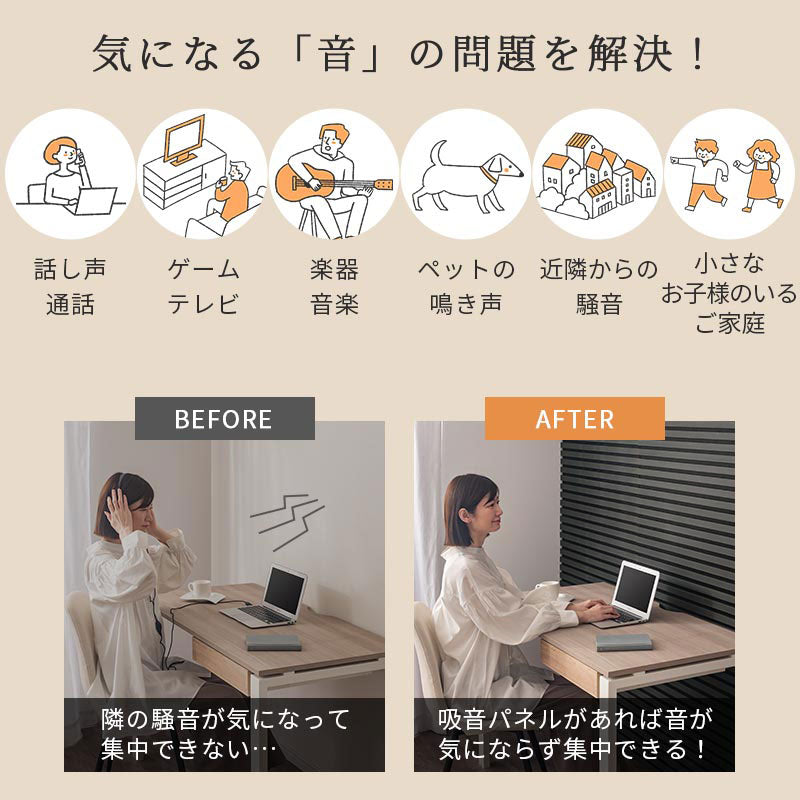 気になる「音」の問題を解決！

話し声
通話

ゲーム
テレビ

楽器
音楽

ペットの
鳴き声

近隣からの
騒音

小さな
お子様のいる
ご家庭

BEFORE

隣の騒音が気になって
集中できない…

AFTER

吸音パネルがあれば音が
気にならず集中できる！