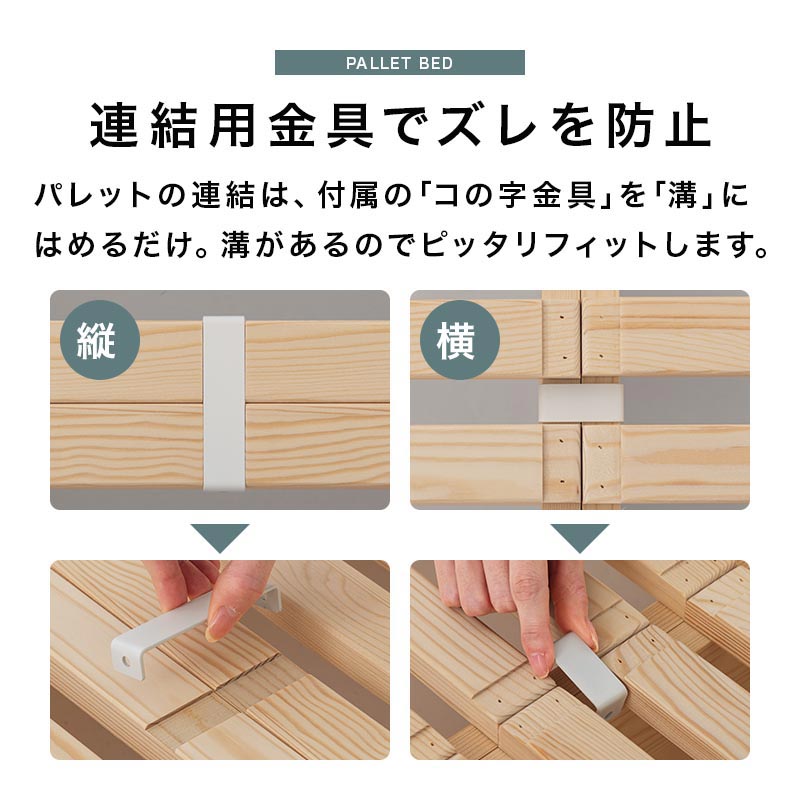 PALLET BED

連結用金具でズレを防止

パレットの連結は、付属の「コの字金具」を「溝」にはめるだけ。溝があるのでピッタリフィットします。

縦

横