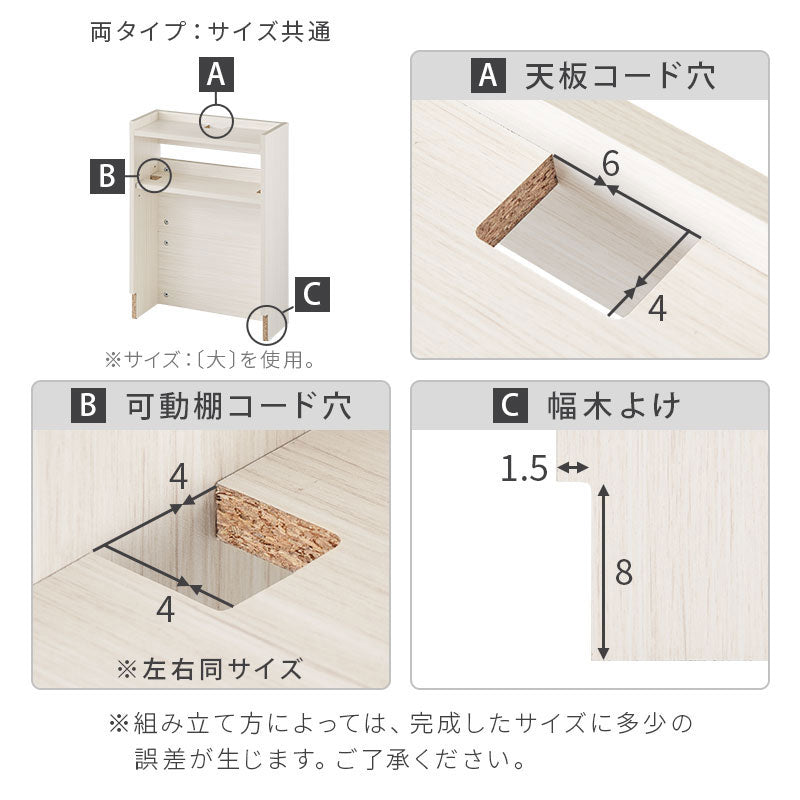 両タイプ：サイズ共通

A

B

C

※サイズ：〔大〕を使用。

A 天板コード穴

6

4

B 可動棚コード穴

4

4

※左右同サイズ

C 幅木よけ

1.5

8

※組み立て方によっては、完成したサイズに多少の誤差が生じます。ご了承ください。