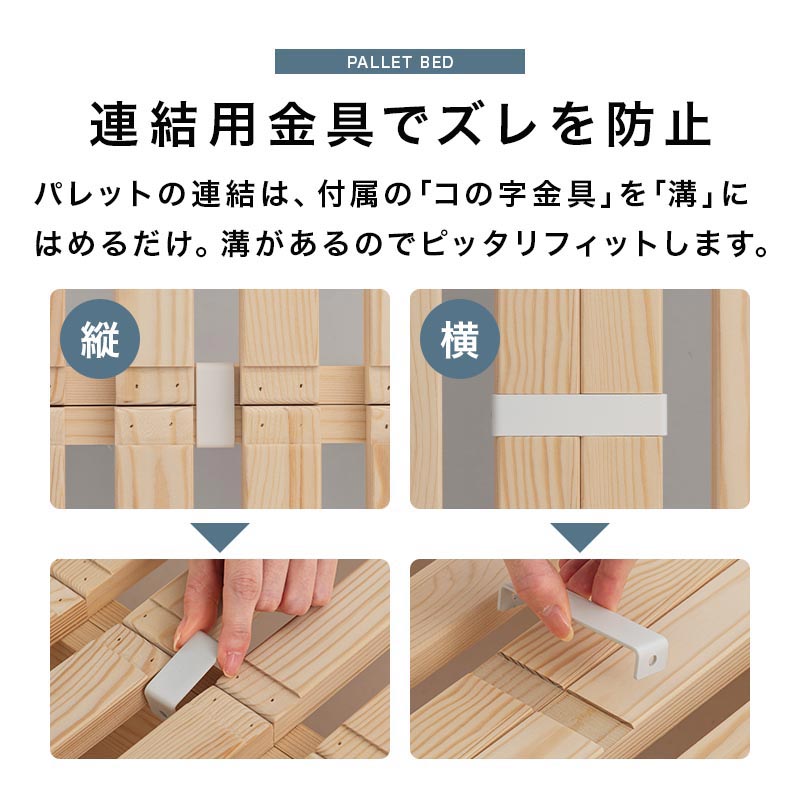 PALLET BED

連結用金具でズレを防止

パレットの連結は、付属の「コの字金具」を「溝」にはめるだけ。溝があるのでピッタリフィットします。

縦

横