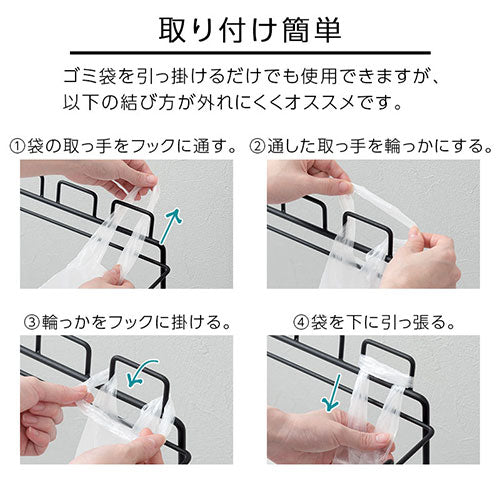 取り付け簡単

ゴミ袋を引っ掛けるだけでも使用できますが、以下の結び方が外れにくくオススメです。

①袋の取っ手をフックに通す。

②通した取っ手を輪っかにする。

③輪っかをフックに掛ける。

④袋を下に引っ張る。