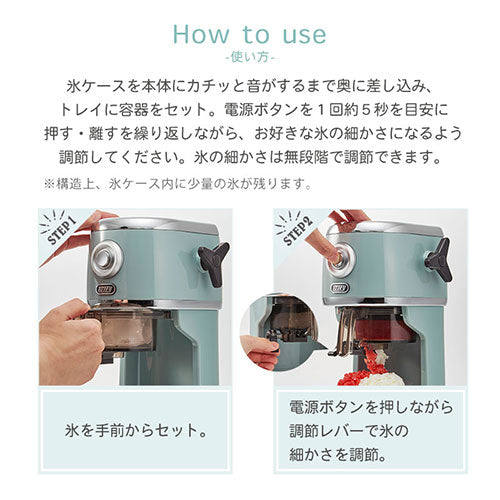 How to use
-使い方-

氷ケースを本体にカチッと音がするまで奥に差し込み、トレイに容器をセット。電源ボタンを１回約５秒を目安に押す・離すを繰り返しながら、お好きな氷の細かさになるよう調節してください。氷の細かさは無段階で調節できます。

※構造上、氷ケース内に少量の氷が残ります。

STEP1

Toffy

氷を手前からセット。

STEP2

Toffy

電源ボタンを押しながら調節レバーで氷の細かさを調節。