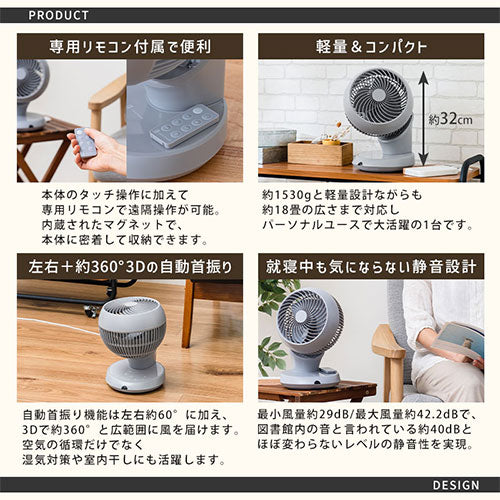 PRODUCT

専用リモコン付属で便利

本体のタッチ操作に加えて
専用リモコンで遠隔操作が可能。
内蔵されたマグネットで、
本体に密着して収納できます。

軽量＆コンパクト

約32cm

約1530gと軽量設計ながらも
約18畳の広さまで対応し
パーソナルユースで大活躍の1台です。

左右＋約360°3Dの自動首振り

自動首振り機能は左右約60°に加え、
3Dで約360°と広範囲に風を届けます。
空気の循環だけでなく
湿気対策や室内干しにも活躍します。

就寝中も気にならない静音設計

最小風量約29dB/最大風量約42.2dBで、
図書館内の音と言われている約40dBと
ほぼ変わらないレベルの静音性を実現。

DESIGN