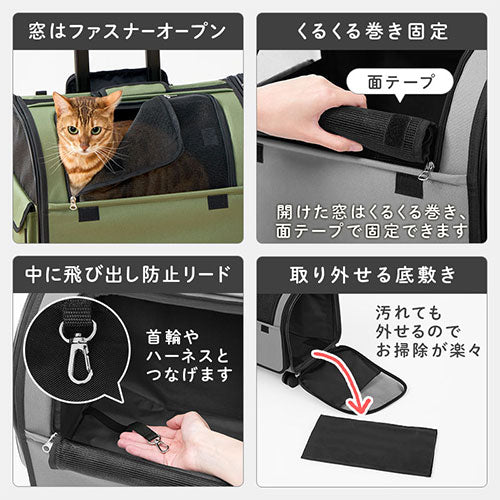 窓はファスナーオープン

くるくる巻き固定

面テープ

開けた窓はくるくる巻き、面テープで固定できます

中に飛び出し防止リード

首輪やハーネスとつなげます

取り外せる底敷き

汚れても外せるのでお掃除が楽々