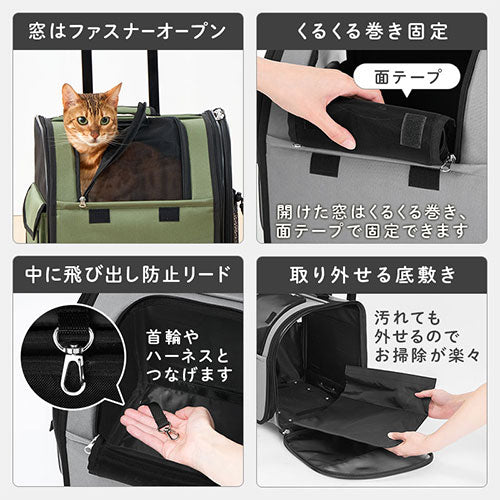 窓はファスナーオープン

くるくる巻き固定

面テープ

開けた窓はくるくる巻き、面テープで固定できます

中に飛び出し防止リード

首輪やハーネスとつなげます

取り外せる底敷き

汚れても外せるのでお掃除が楽々