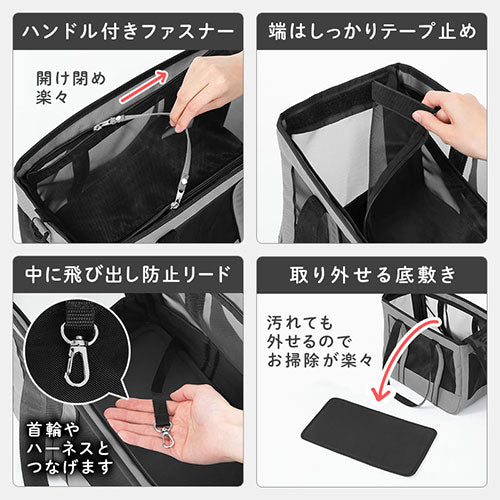 ハンドル付きファスナー

開け閉め
楽々

端はしっかりテープ止め

中に飛び出し防止リード

首輪や
ハーネスと
つなげます

取り外せる底敷き

汚れても
外せるので
お掃除が楽々