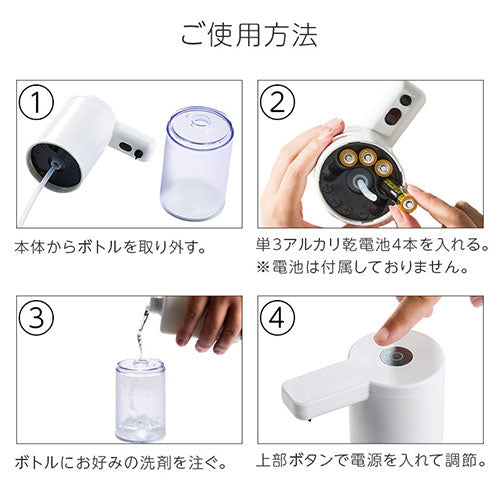 ご使用方法

①

本体からボトルを取り外す。

②

単3アルカリ乾電池4本を入れる。
※電池は付属しておりません。

③

ボトルにお好みの洗剤を注ぐ。

④

上部ボタンで電源を入れて調節。