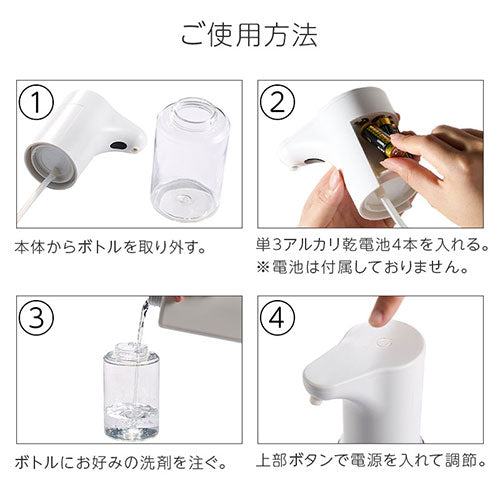 ご使用方法

①

本体からボトルを取り外す。

②

単3アルカリ乾電池4本を入れる。
※電池は付属しておりません。

③

ボトルにお好みの洗剤を注ぐ。

④

上部ボタンで電源を入れて調節。