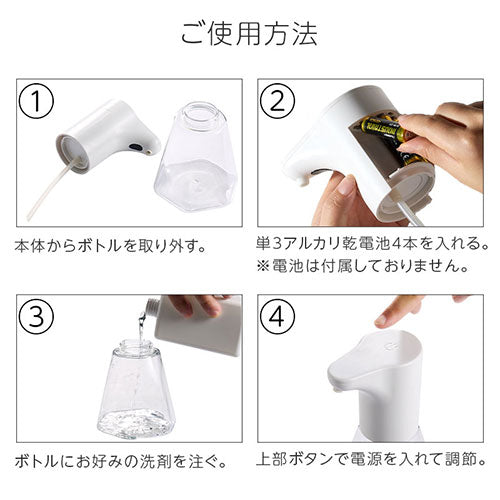 ご使用方法

①

本体からボトルを取り外す。

②

INDUSTRIAL

単3アルカリ乾電池4本を入れる。
※電池は付属しておりません。

③

ボトルにお好みの洗剤を注ぐ。

④

上部ボタンで電源を入れて調節。