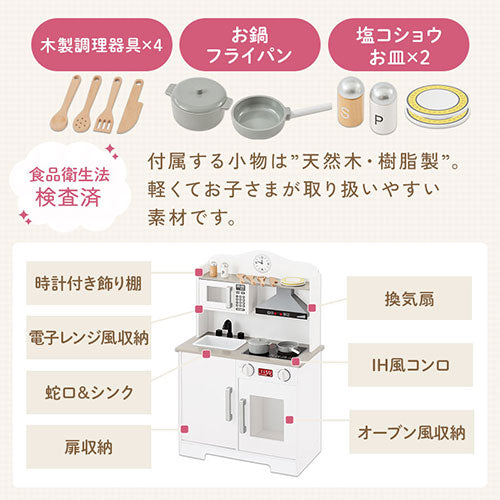 木製調理器具×4

お鍋
フライパン

塩コショウ
お皿×2

S

P

食品衛生法
検査済

付属する小物は”天然木・樹脂製”。軽くてお子さまが取り扱いやすい素材です。

時計付き飾り棚

電子レンジ風収納

蛇口&シンク

扉収納

換気扇

IH風コンロ

オーブン風収納