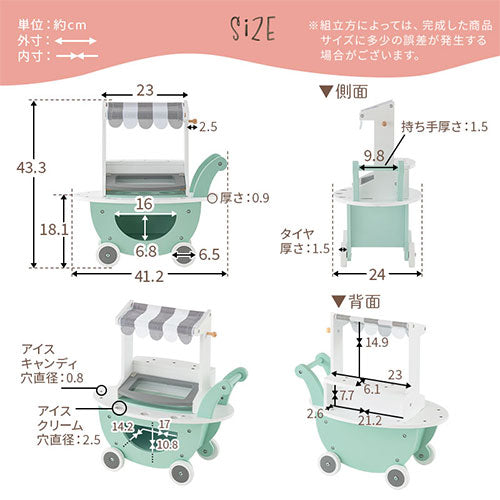 単位：約cm
外寸：
内寸：

SiZE

※組立方によっては、完成した商品サイズに多少の誤差が発生する場合がございます。

23
2.5
43.3
16
厚さ：0.9
18.1
6.8
6.5
41.2

▼側面
持ち手厚さ：1.5
9.8
タイヤ厚さ：1.5
24

アイスキャンディ穴直径：0.8
アイスクリーム穴直径：2.5
14.2
17
10.8

▼背面
14.9
23
6.1
7.7
2.6
21.2