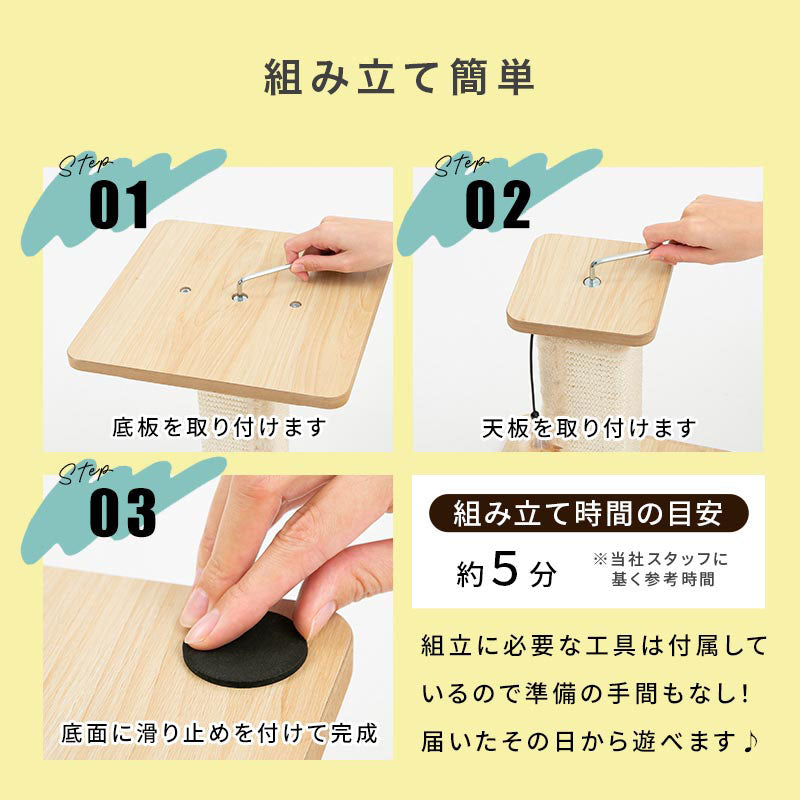 組み立て簡単

Step
01
底板を取り付けます

Step
02
天板を取り付けます

Step
03
底面に滑り止めを付けて完成

組み立て時間の目安
約5分
※当社スタッフに基く参考時間

組立に必要な工具は付属しているので準備の手間もなし!
届いたその日から遊べます♪