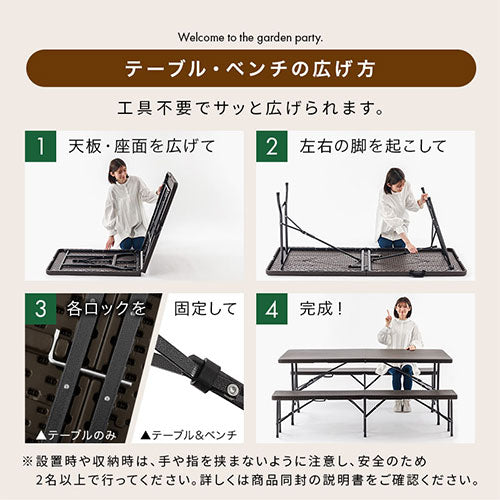 Welcome to the garden party.

テーブル・ベンチの広げ方

工具不要でサッと広げられます。

1 天板・座面を広げて

2 左右の脚を起こして

3 各ロックを 固定して

▲テーブルのみ ▲テーブル&ベンチ

4 完成！

※設置時や収納時は、手や指を挟まないように注意し、安全のため2名以上で行ってください。詳しくは商品同封の説明書をご確認ください。