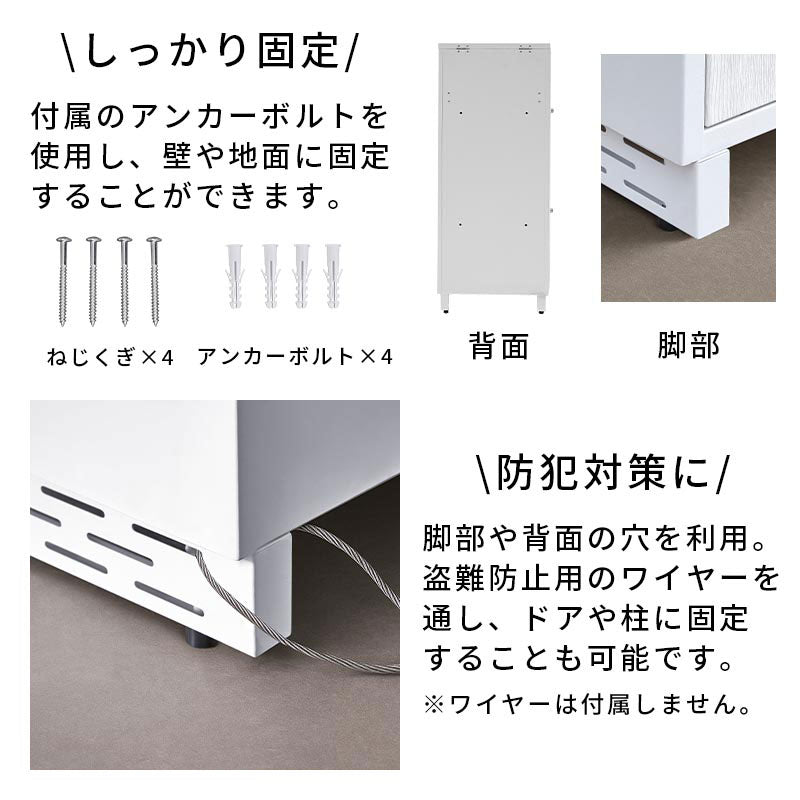 \しっかり固定/

付属のアンカーボルトを使用し、壁や地面に固定することができます。

ねじくぎ×4　アンカーボルト×4

背面

脚部

\防犯対策に/

脚部や背面の穴を利用。盗難防止用のワイヤーを通し、ドアや柱に固定することも可能です。

※ワイヤーは付属しません。