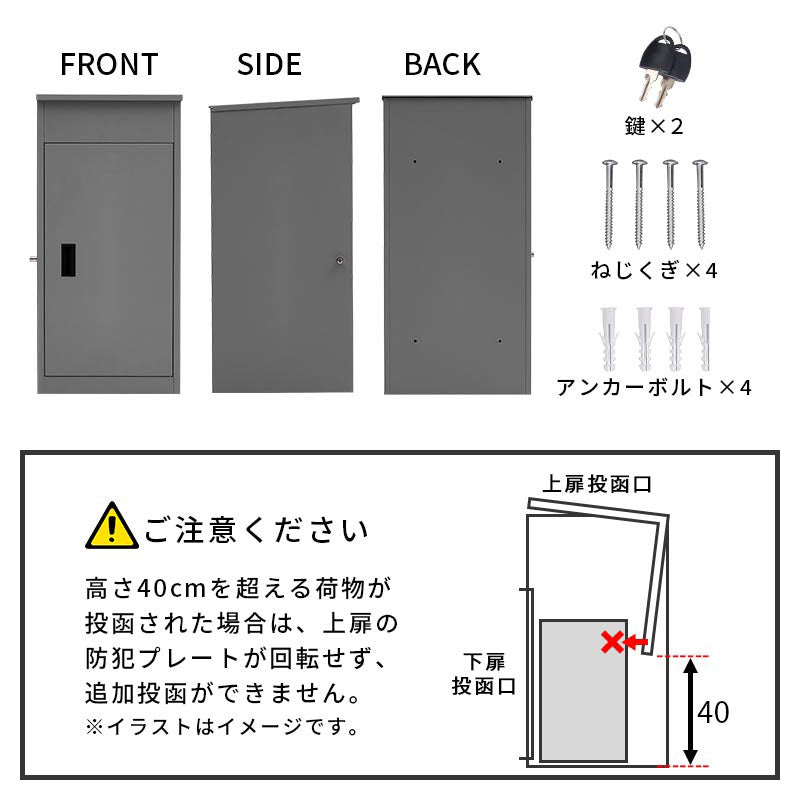 FRONT

SIDE

BACK

鍵×2

ねじくぎ×4

アンカーボルト×4

ご注意ください

高さ40cmを超える荷物が投函された場合は、上扉の防犯プレートが回転せず、追加投函ができません。

※イラストはイメージです。

上扉投函口

下扉投函口

40