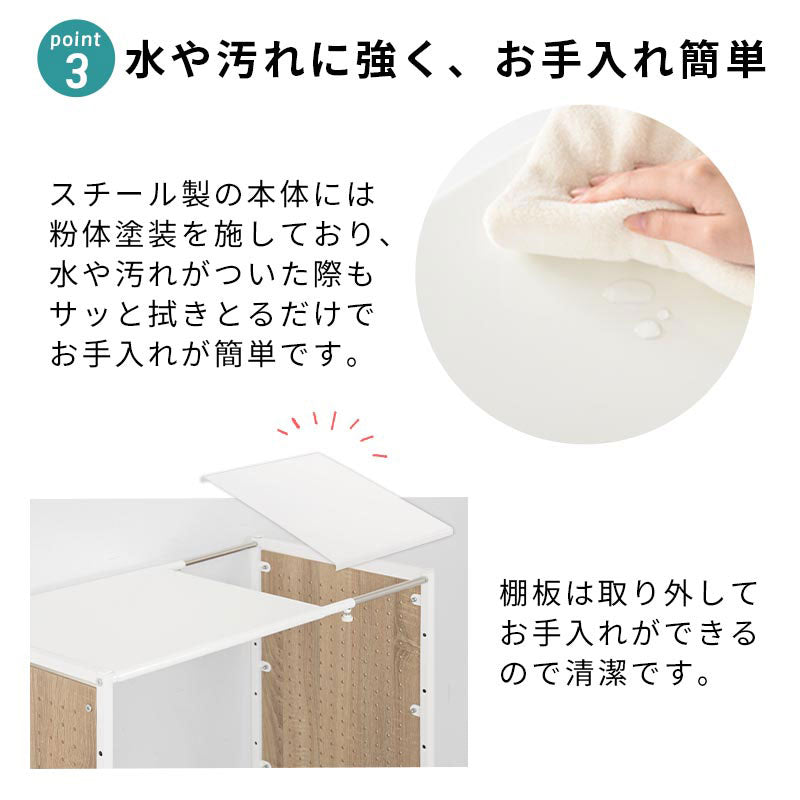 point 3 水や汚れに強く、お手入れ簡単

スチール製の本体には粉体塗装を施しており、水や汚れがついた際もサッと拭きとるだけでお手入れが簡単です。

棚板は取り外してお手入れができるので清潔です。