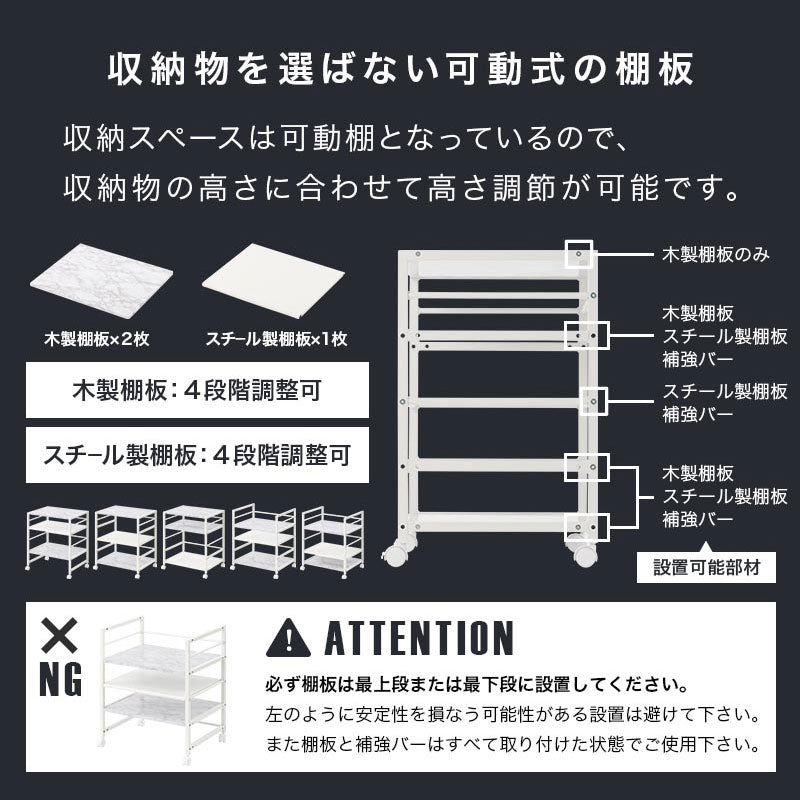 収納物を選ばない可動式の棚板

収納スペースは可動棚となっているので、収納物の高さに合わせて高さ調節が可能です。

木製棚板×2枚

スチール製棚板×1枚

木製棚板：４段階調整可

スチール製棚板：４段階調整可

木製棚板のみ

木製棚板
スチール製棚板
補強バー

スチール製棚板
補強バー

木製棚板
スチール製棚板
補強バー

設置可能部材

×
NG

ATTENTION

必ず棚板は最上段または最下段に設置してください。
左のように安定性を損なう可能性がある設置は避けて下さい。
また棚板と補強バーはすべて取り付けた状態でご使用下さい。