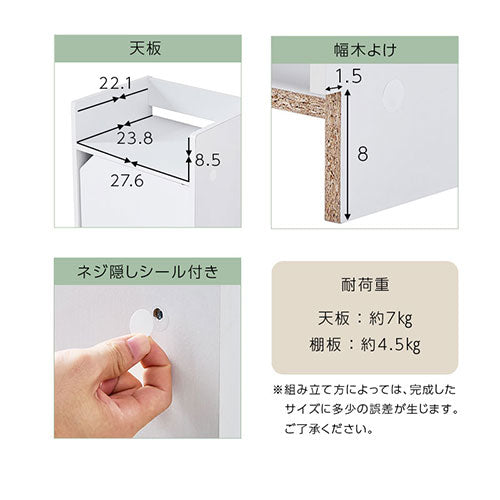 天板

22.1

23.8

8.5

27.6

幅木よけ

1.5

8

ネジ隠しシール付き

耐荷重

天板：約7kg

棚板：約4.5kg

※組み立て方によっては、完成したサイズに多少の誤差が生じます。ご了承ください。