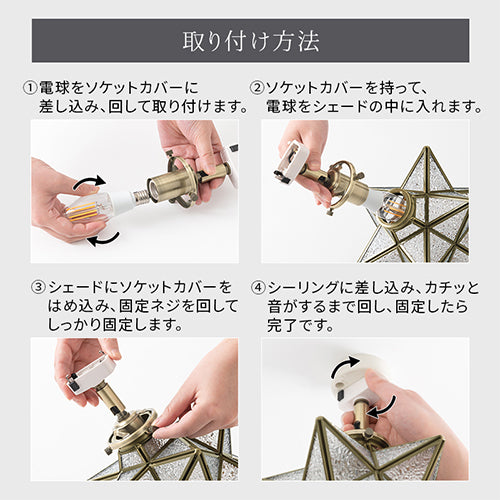 取り付け方法

①電球をソケットカバーに差し込み、回して取り付けます。

②ソケットカバーを持って、電球をシェードの中に入れます。

③シェードにソケットカバーをはめ込み、固定ネジを回してしっかり固定します。

④シーリングに差し込み、カチッと音がするまで回し、固定したら完了です。