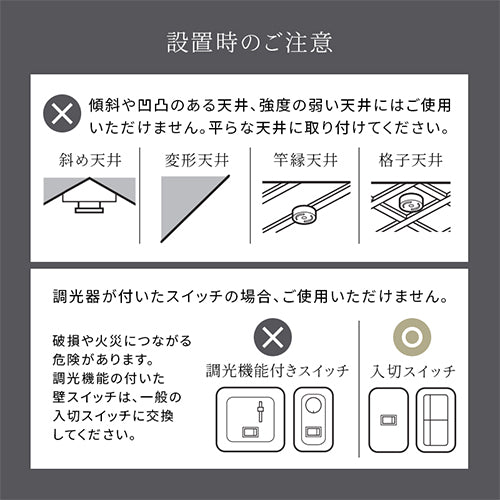 設置時のご注意

傾斜や凹凸のある天井、強度の弱い天井にはご使用いただけません。平らな天井に取り付けてください。

斜め天井

変形天井

竿縁天井

格子天井

調光器が付いたスイッチの場合、ご使用いただけません。

破損や火災につながる危険があります。調光機能の付いた壁スイッチは、一般の入切スイッチに交換してください。

調光機能付きスイッチ

入切スイッチ