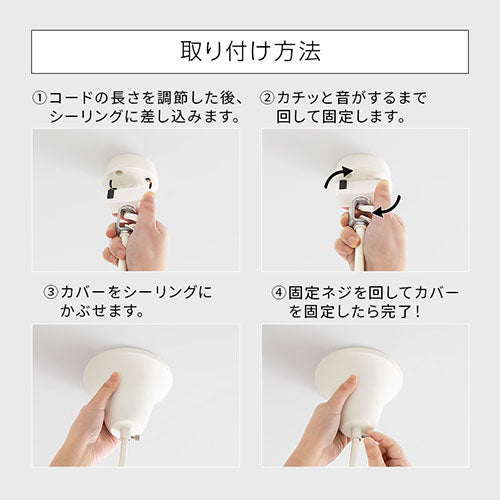 取り付け方法

①コードの長さを調節した後、シーリングに差し込みます。

②カチッと音がするまで回して固定します。

③カバーをシーリングにかぶせます。

④固定ネジを回してカバーを固定したら完了！