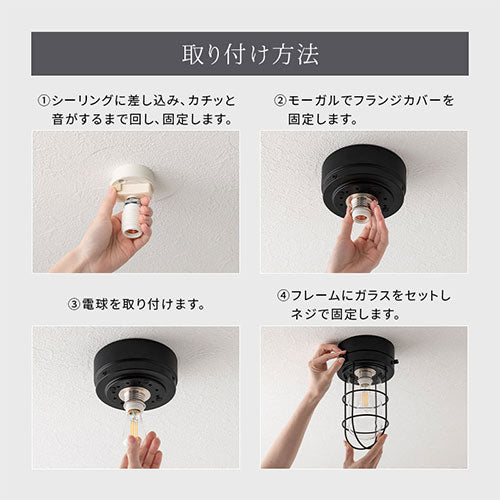 取り付け方法

①シーリングに差し込み、カチッと音がするまで回し、固定します。

②モーガルでフランジカバーを固定します。

③電球を取り付けます。

④フレームにガラスをセットしネジで固定します。