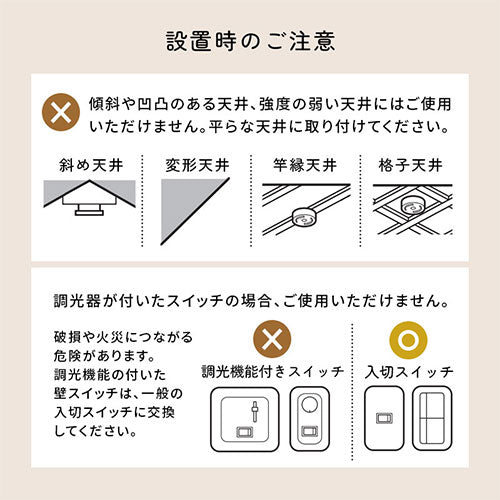 設置時のご注意

傾斜や凹凸のある天井、強度の弱い天井にはご使用いただけません。平らな天井に取り付けてください。

斜め天井

変形天井

竿縁天井

格子天井

調光器が付いたスイッチの場合、ご使用いただけません。

破損や火災につながる危険があります。調光機能の付いた壁スイッチは、一般の入切スイッチに交換してください。

調光機能付きスイッチ

入切スイッチ