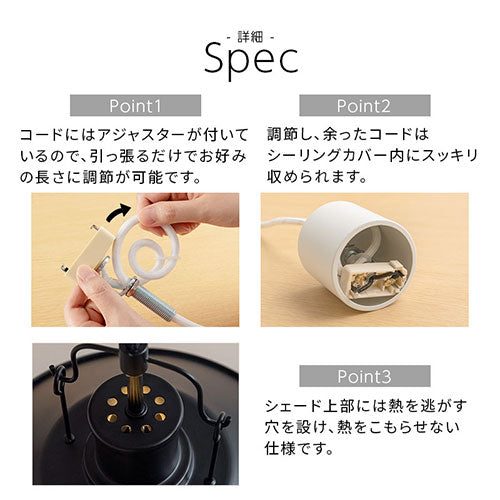 - 詳細 -
Spec

Point1

コードにはアジャスターが付いているので、引っ張るだけでお好みの長さに調節が可能です。

Point2

調節し、余ったコードはシーリングカバー内にスッキリ収められます。

Point3

シェード上部には熱を逃がす穴を設け、熱をこもらせない仕様です。