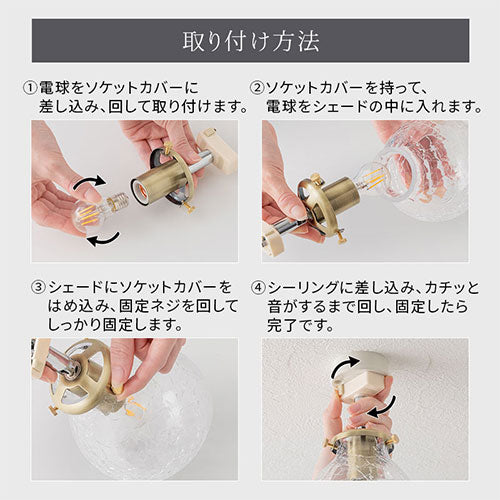 取り付け方法

①電球をソケットカバーに差し込み、回して取り付けます。

②ソケットカバーを持って、電球をシェードの中に入れます。

③シェードにソケットカバーをはめ込み、固定ネジを回してしっかり固定します。

④シーリングに差し込み、カチッと音がするまで回し、固定したら完了です。