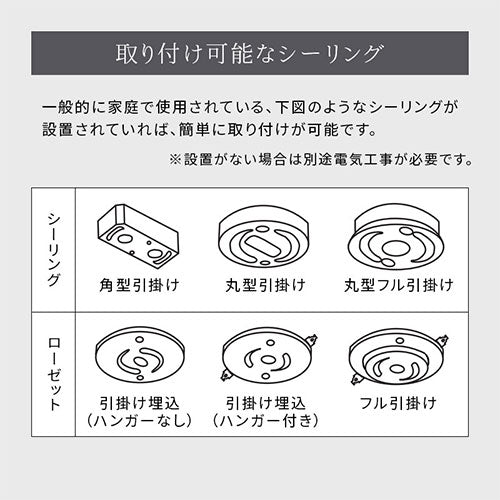 取り付け可能なシーリング

一般的に家庭で使用されている、下図のようなシーリングが設置されていれば、簡単に取り付けが可能です。

※設置がない場合は別途電気工事が必要です。

| シーリング | 角型引掛け | 丸型引掛け | 丸型フル引掛け |
|---|---|---|---|
| ローゼット | 引掛け埋込（ハンガーなし） | 引掛け埋込（ハンガー付き） | フル引掛け |