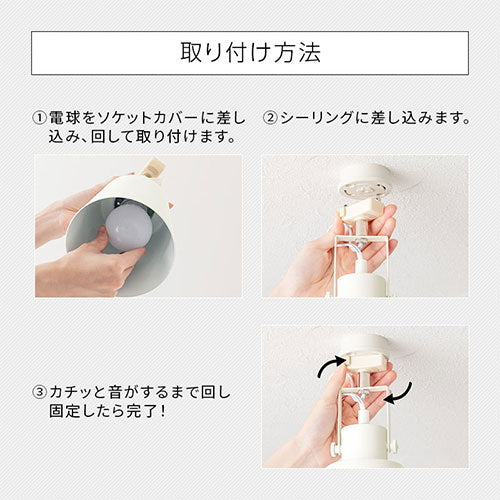 取り付け方法

①電球をソケットカバーに差し込み、回して取り付けます。

②シーリングに差し込みます。

③カチッと音がするまで回し固定したら完了！