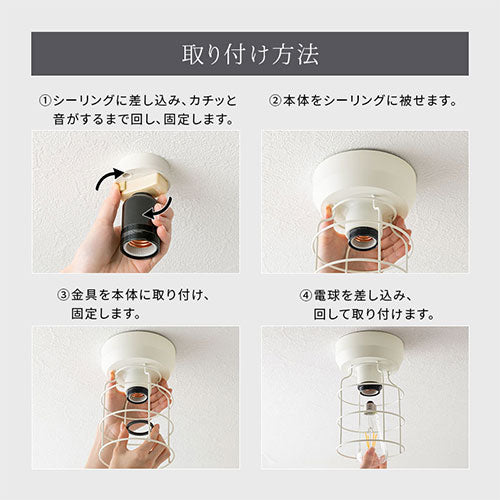 取り付け方法

①シーリングに差し込み、カチッと音がするまで回し、固定します。

②本体をシーリングに被せます。

③金具を本体に取り付け、固定します。

④電球を差し込み、回して取り付けます。