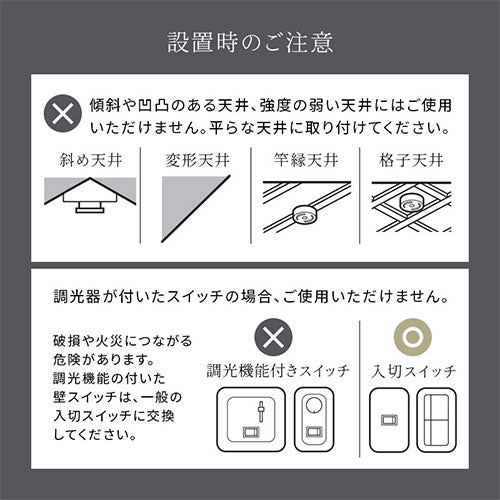 設置時のご注意

傾斜や凹凸のある天井、強度の弱い天井にはご使用いただけません。平らな天井に取り付けてください。

斜め天井

変形天井

竿縁天井

格子天井

調光器が付いたスイッチの場合、ご使用いただけません。

破損や火災につながる危険があります。調光機能の付いた壁スイッチは、一般の入切スイッチに交換してください。

調光機能付きスイッチ

入切スイッチ