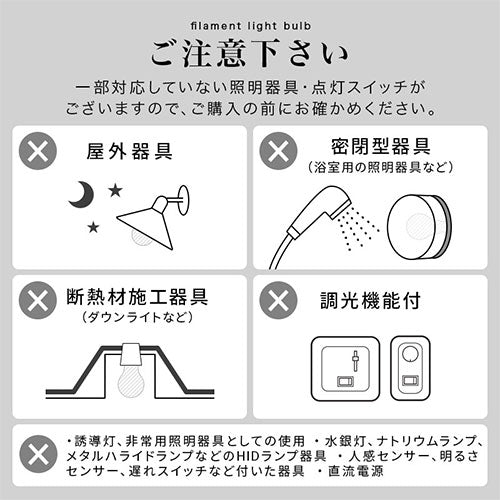 filament light bulb

ご注意下さい

一部対応していない照明器具・点灯スイッチがございますので、ご購入の前にお確かめください。

屋外器具

密閉型器具
（浴室用の照明器具など）

断熱材施工器具
（ダウンライトなど）

調光機能付

・誘導灯、非常用照明器具としての使用 ・水銀灯、ナトリウムランプ、メタルハライドランプなどのHIDランプ器具 ・人感センサー、明るさセンサー、遅れスイッチなど付いた器具 ・直流電源