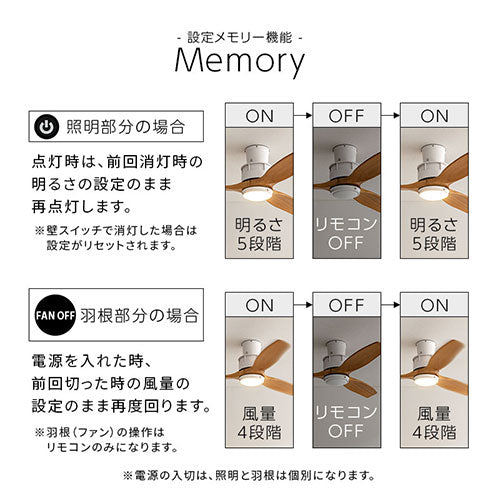 - 設定メモリー機能 -
Memory

照明部分の場合

点灯時は、前回消灯時の明るさの設定のまま再点灯します。

※壁スイッチで消灯した場合は設定がリセットされます。

ON
明るさ
5段階

OFF
リモコン
OFF

ON
明るさ
5段階

FAN OFF 羽根部分の場合

電源を入れた時、前回切った時の風量の設定のまま再度回ります。

※羽根（ファン）の操作はリモコンのみになります。

ON
風量
4段階

OFF
リモコン
OFF

ON
風量
4段階

※電源の入切は、照明と羽根は個別になります。