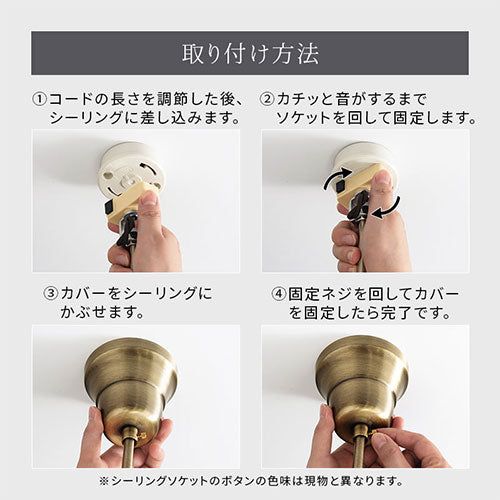 取り付け方法

①コードの長さを調節した後、シーリングに差し込みます。

②カチッと音がするまでソケットを回して固定します。

③カバーをシーリングにかぶせます。

④固定ネジを回してカバーを固定したら完了です。

※シーリングソケットのボタンの色味は現物と異なります。