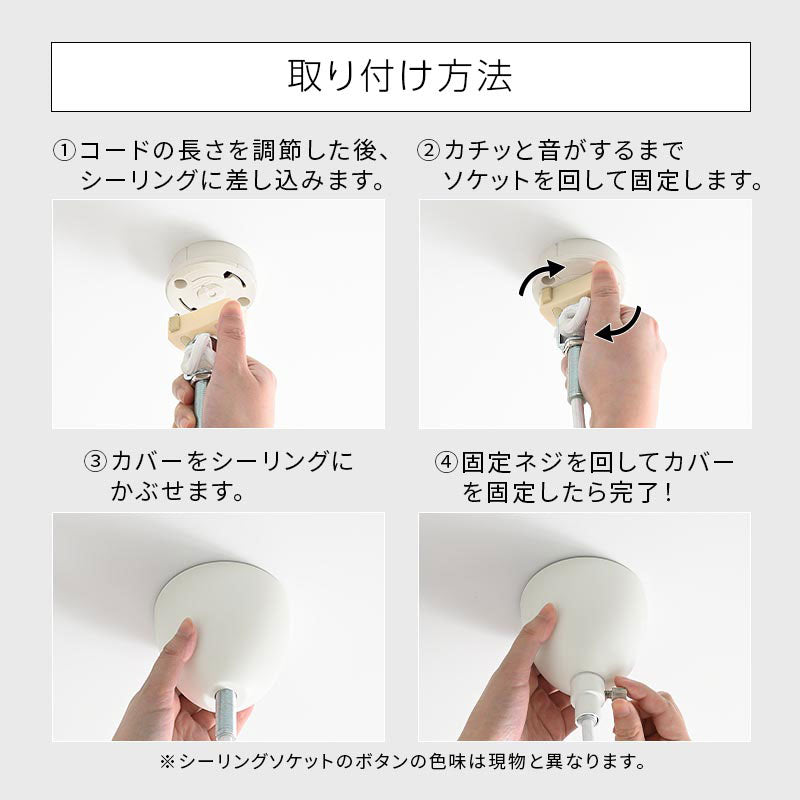 取り付け方法

①コードの長さを調節した後、シーリングに差し込みます。

②カチッと音がするまでソケットを回して固定します。

③カバーをシーリングにかぶせます。

④固定ネジを回してカバーを固定したら完了！

※シーリングソケットのボタンの色味は現物と異なります。