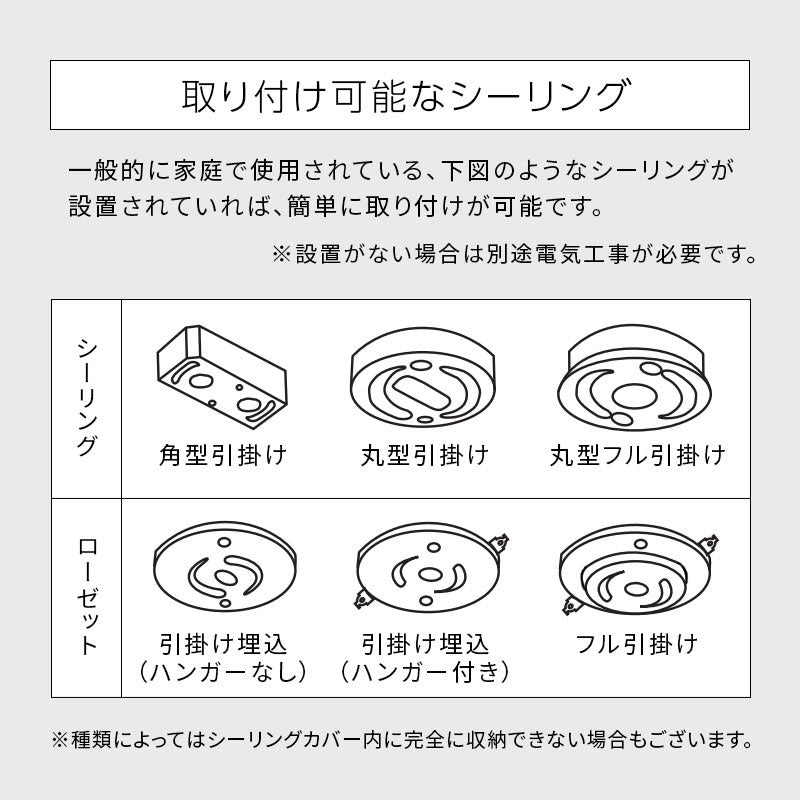 取り付け可能なシーリング

一般的に家庭で使用されている、下図のようなシーリングが設置されていれば、簡単に取り付けが可能です。

※設置がない場合は別途電気工事が必要です。

| シーリング | 角型引掛け | 丸型引掛け | 丸型フル引掛け |
|---|---|---|---|
| ローゼット | 引掛け埋込（ハンガーなし） | 引掛け埋込（ハンガー付き） | フル引掛け |

※種類によってはシーリングカバー内に完全に収納できない場合もございます。