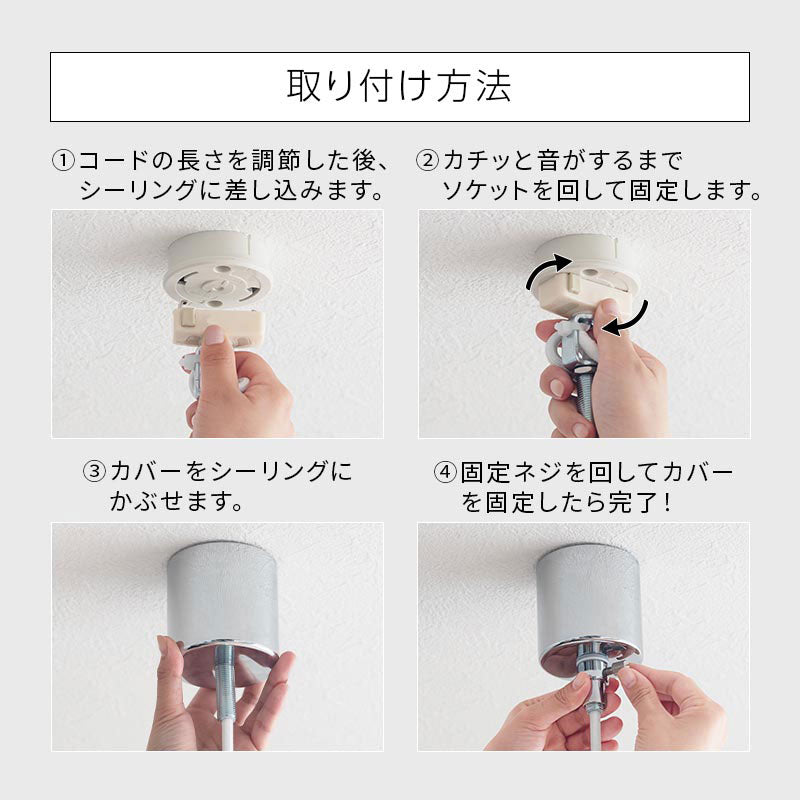 取り付け方法

①コードの長さを調節した後、シーリングに差し込みます。

②カチッと音がするまでソケットを回して固定します。

③カバーをシーリングにかぶせます。

④固定ネジを回してカバーを固定したら完了!