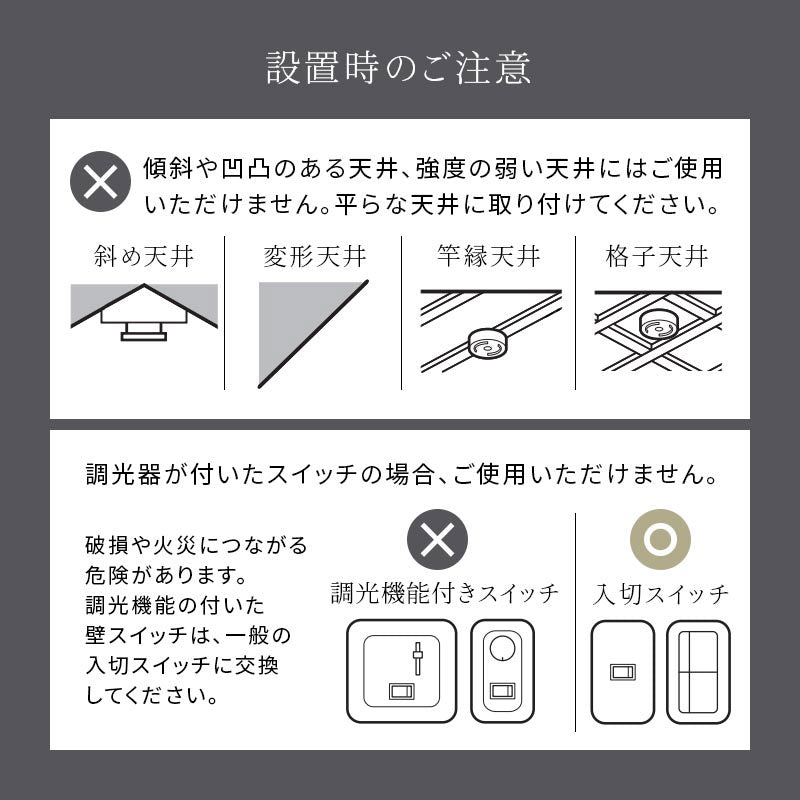 設置時のご注意

傾斜や凹凸のある天井、強度の弱い天井にはご使用いただけません。平らな天井に取り付けてください。

斜め天井

変形天井

竿縁天井

格子天井

調光器が付いたスイッチの場合、ご使用いただけません。

破損や火災につながる危険があります。調光機能の付いた壁スイッチは、一般の入切スイッチに交換してください。

調光機能付きスイッチ

入切スイッチ