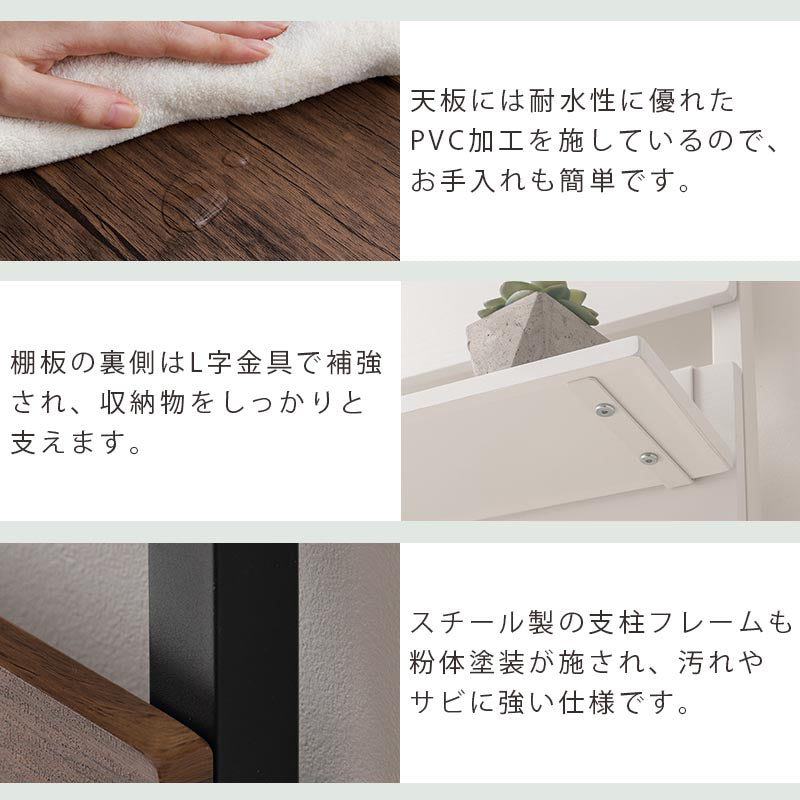 天板には耐水性に優れたPVC加工を施しているので、お手入れも簡単です。

棚板の裏側はL字金具で補強され、収納物をしっかりと支えます。

スチール製の支柱フレームも粉体塗装が施され、汚れやサビに強い仕様です。